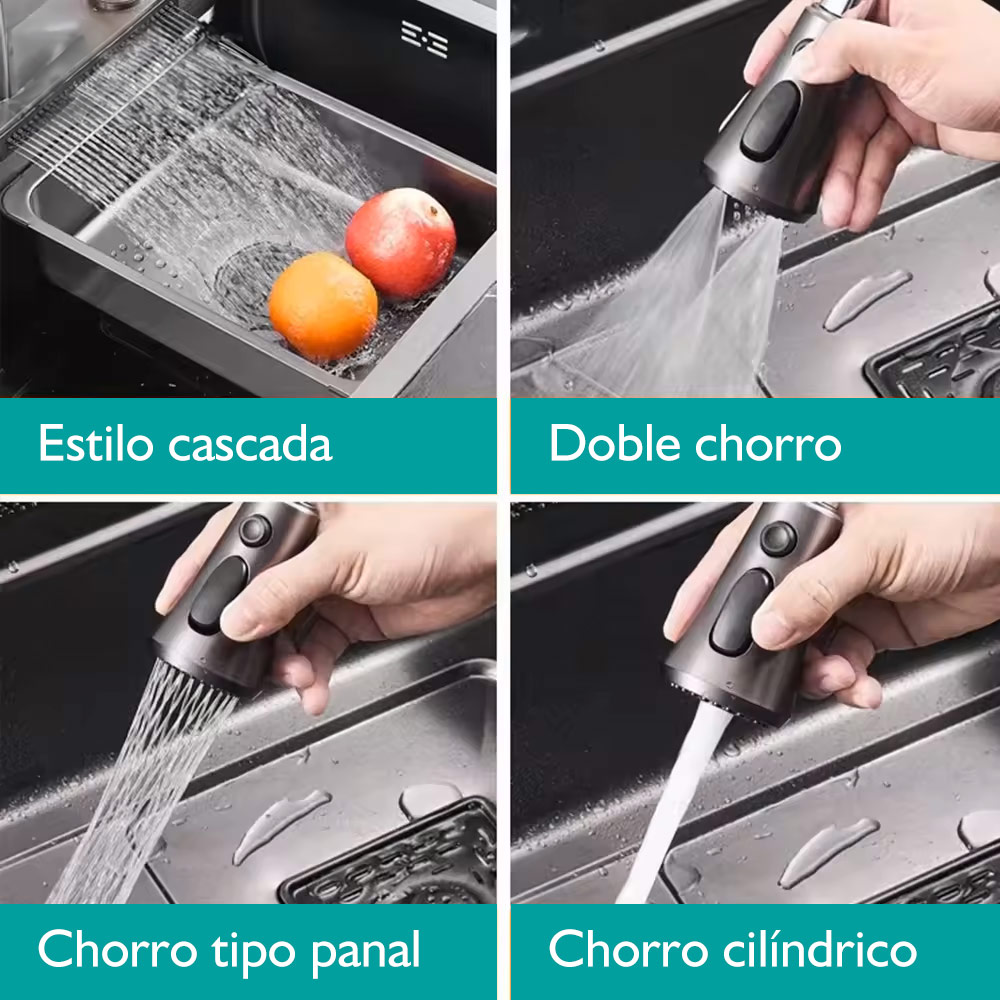 Estilo cascada

Doble chorro

Chorro tipo panal

Chorro cilíndrico